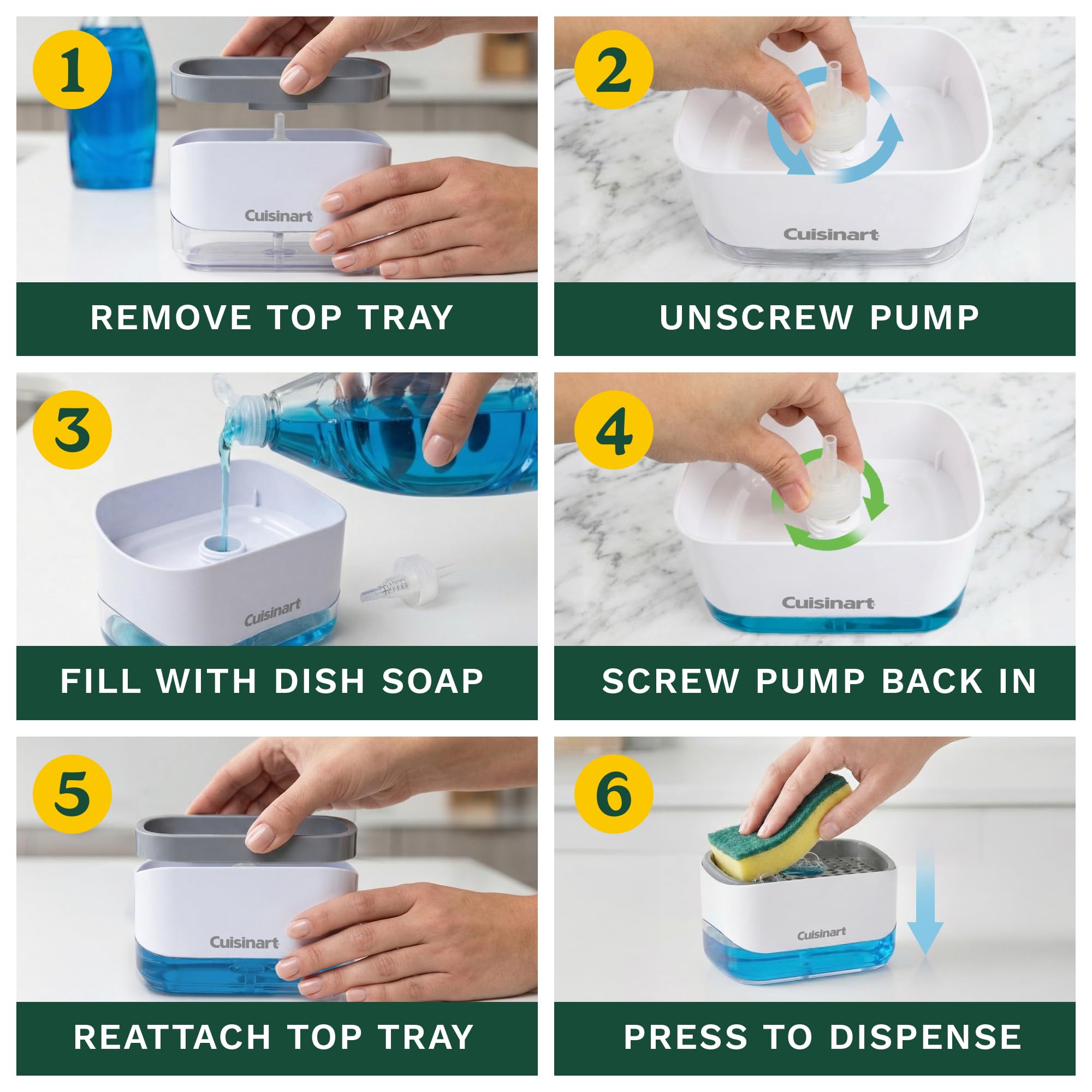 1

Cuisinart

REMOVE TOP TRAY

2

Cuisinart

UNSCREW PUMP

3

Cuisinart

FILL WITH DISH SOAP

4

Cuisinart

SCREW PUMP BACK IN

5

Cuisinart

REATTACH TOP TRAY

6

Cuisinart

PRESS TO DISPENSE